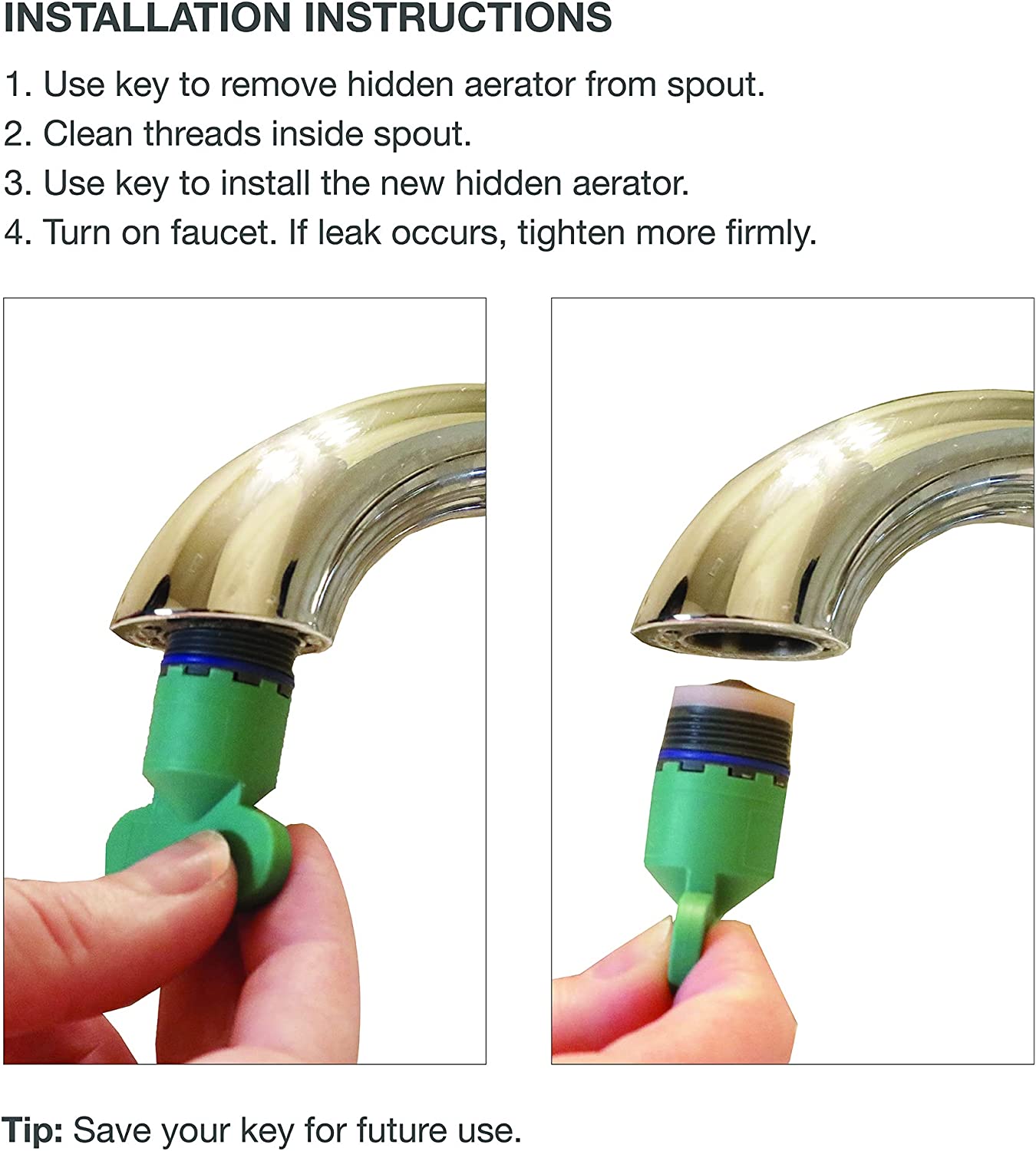 INSTALLATION INSTRUCTIONS

1. Use key to remove hidden aerator from spout.
2. Clean threads inside spout.
3. Use key to install the new hidden aerator.
4. Turn on faucet. If leak occurs, tighten more firmly.

Tip: Save your key for future use.